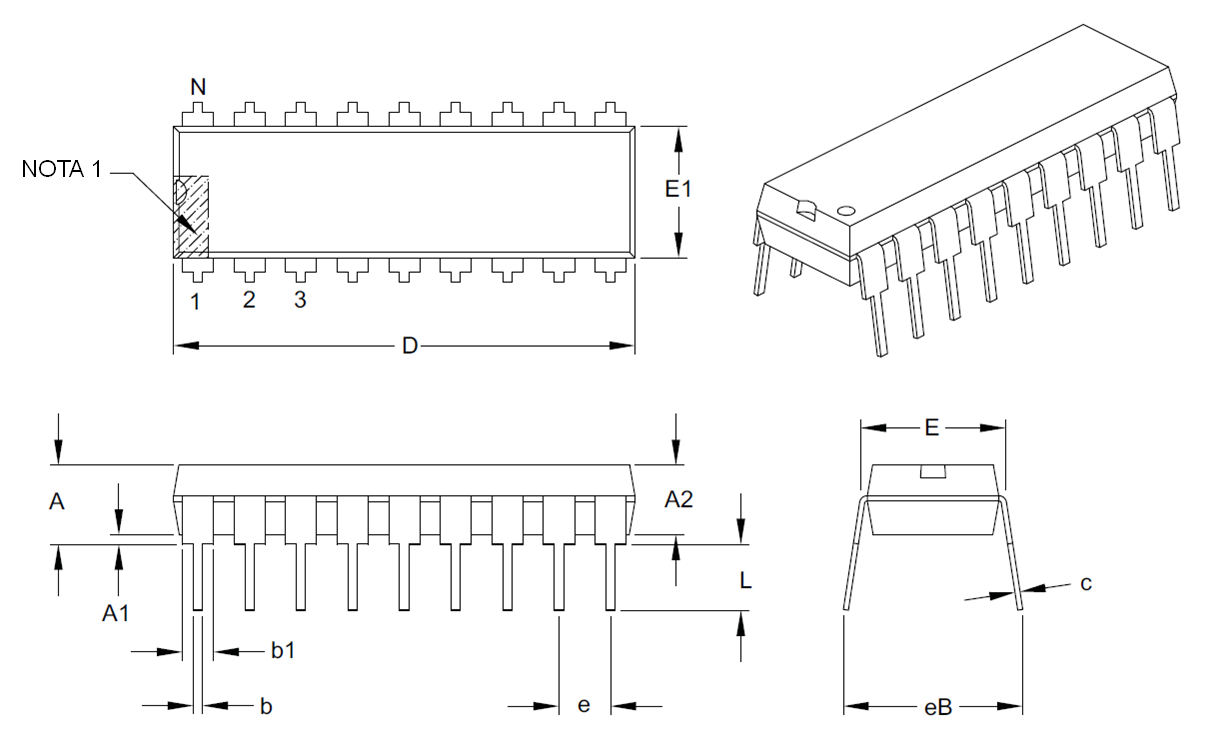 N

NOTA 1

E1

1 2 3

D

A

A1

A2

L

b1

b

e

E

c

eB